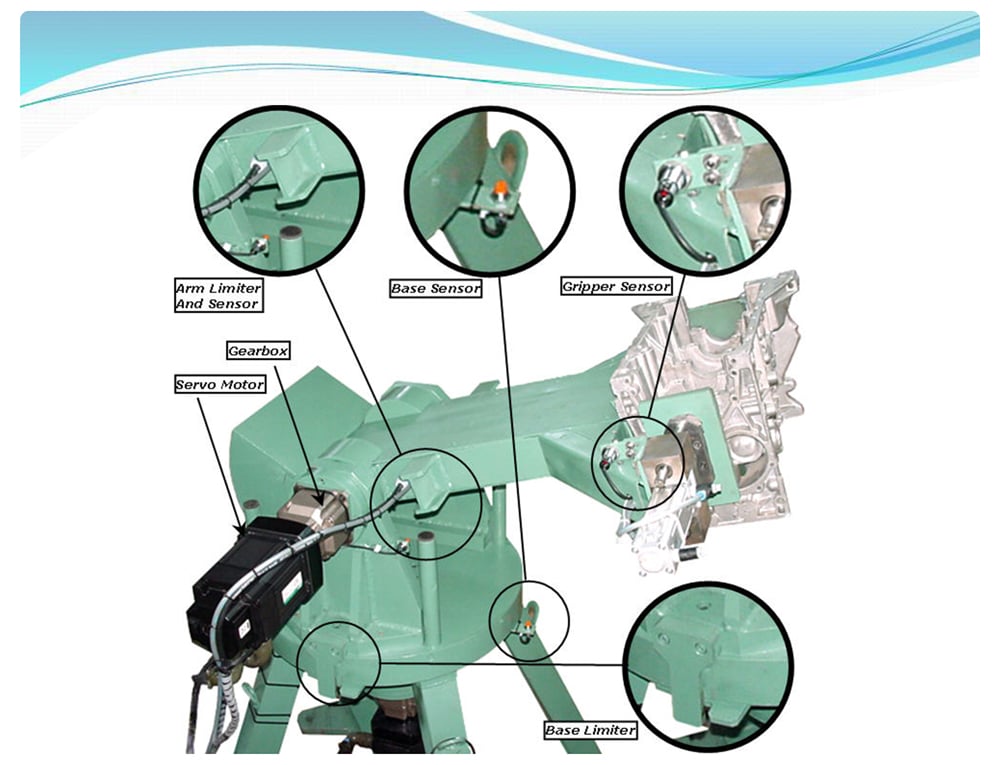 Arm Limiter And Sensor

Base Sensor

Gripper Sensor

Gearbox

Servo Motor

Base Limiter